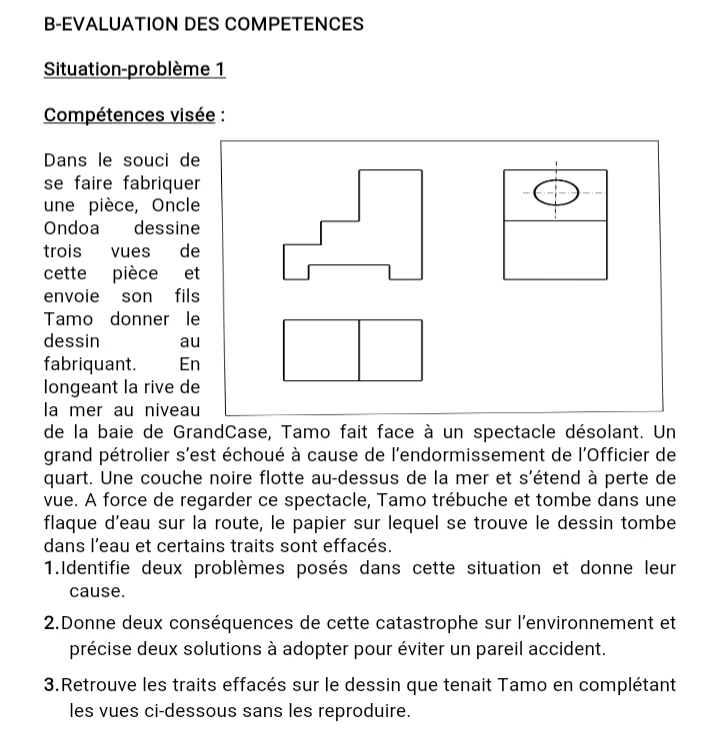 B-EVALUATION DES COMPETENCES

Situation-problème 1

Compétences visée :

Dans le souci de se faire fabriquer une pièce, Oncle Ondoa dessine trois vues de cette pièce et envoie son fils Tamo donner le dessin au fabriquant. En longeant la rive de la mer au niveau de la baie de GrandCase, Tamo fait face à un spectacle désolant. Un grand pétrolier s'est échoué à cause de l'endormissement de l'Officier de quart. Une couche noire flotte au-dessus de la mer et s'étend à perte de vue. A force de regarder ce spectacle, Tamo trébuche et tombe dans une flaque d'eau sur la route, le papier sur lequel se trouve le dessin tombe dans l'eau et certains traits sont effacés.

1.Identifie deux problèmes posés dans cette situation et donne leur cause.

2.Donne deux conséquences de cette catastrophe sur l'environnement et précise deux solutions à adopter pour éviter un pareil accident.

3.Retrouve les traits effacés sur le dessin que tenait Tamo en complétant les vues ci-dessous sans les reproduire.