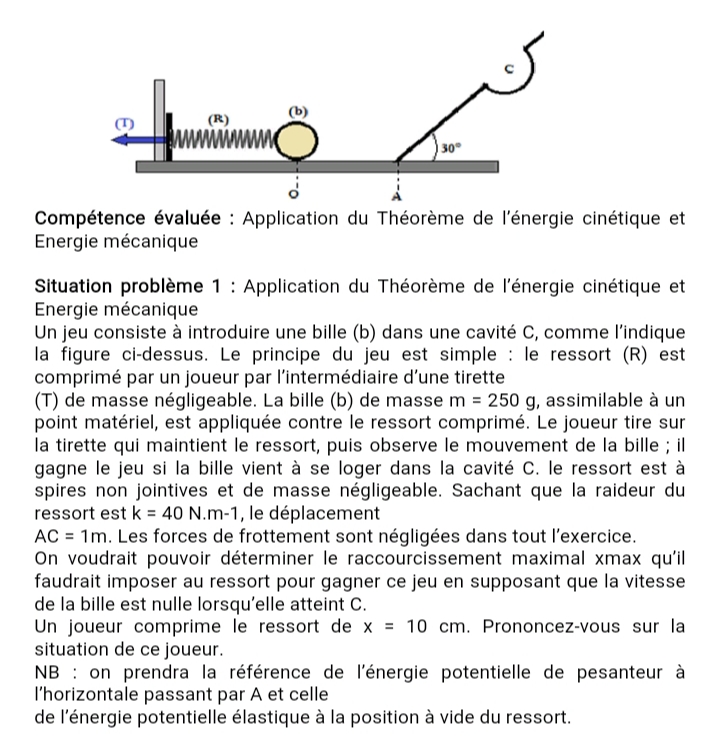 C
(T)
(R)
(b)
30°
O
A

Compétence évaluée : Application du Théorème de l'énergie cinétique et Energie mécanique

Situation problème 1 : Application du Théorème de l'énergie cinétique et Energie mécanique
Un jeu consiste à introduire une bille (b) dans une cavité C, comme l'indique la figure ci-dessus. Le principe du jeu est simple : le ressort (R) est comprimé par un joueur par l'intermédiaire d'une tirette
(T) de masse négligeable. La bille (b) de masse m = 250 g, assimilable à un point matériel, est appliquée contre le ressort comprimé. Le joueur tire sur la tirette qui maintient le ressort, puis observe le mouvement de la bille ; il gagne le jeu si la bille vient à se loger dans la cavité C. le ressort est à spires non jointives et de masse négligeable. Sachant que la raideur du ressort est k = 40 N.m-1, le déplacement
AC = 1m. Les forces de frottement sont négligées dans tout l'exercice.
On voudrait pouvoir déterminer le raccourcissement maximal xmax qu'il faudrait imposer au ressort pour gagner ce jeu en supposant que la vitesse de la bille est nulle lorsqu'elle atteint C.
Un joueur comprime le ressort de x = 10 cm. Prononcez-vous sur la situation de ce joueur.
NB : on prendra la référence de l'énergie potentielle de pesanteur à l'horizontale passant par A et celle
de l'énergie potentielle élastique à la position à vide du ressort.